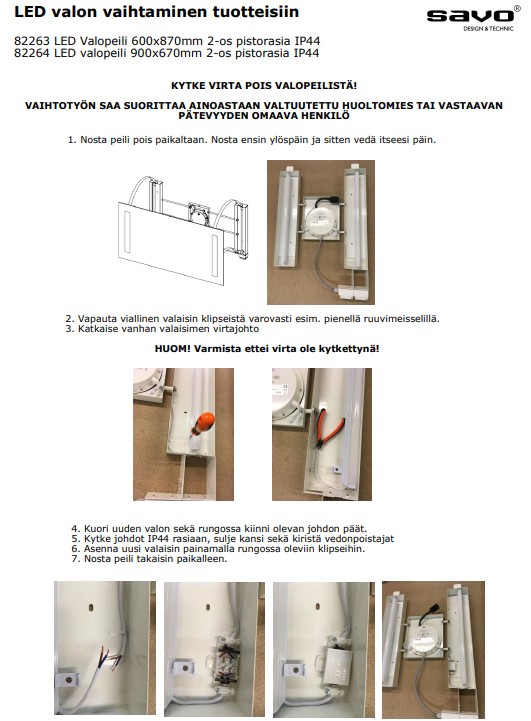 LED valon vaihtaminen tuotteisiin

savo®
DESIGN & TECHNIC

82263 LED Valopeili 600x870mm 2-os pistorasia IP44
82264 LED valopeili 900x670mm 2-os pistorasia IP44

KYTKE VIRTA POIS VALOPEILISTÄ!

VAIHTOTYÖN SAA SUORITTAA AINOASTAAN VALTUUTETTU HUOLTOMIES TAI VASTAAVAN PÄTEVYYDEN OMAAVA HENKILÖ

1. Nosta peili pois paikaltaan. Nosta ensin ylöspäin ja sitten vedä itseesi päin.

2. Vapauta viallinen valaisin klipseistä varovasti esim. pienellä ruuvimeisselillä.
3. Katkaise vanhan valaisimen virtajohto

HUOM! Varmista ettei virta ole kytkettynä!

4. Kuori uuden valon sekä rungossa kiinni olevan johdon päät.
5. Kytke johdot IP44 rasiaan, sulje kansi sekä kiristä vedonpoistajat
6. Asenna uusi valaisin painamalla rungossa oleviin klipseihin.
7. Nosta peili takaisin paikalleen.